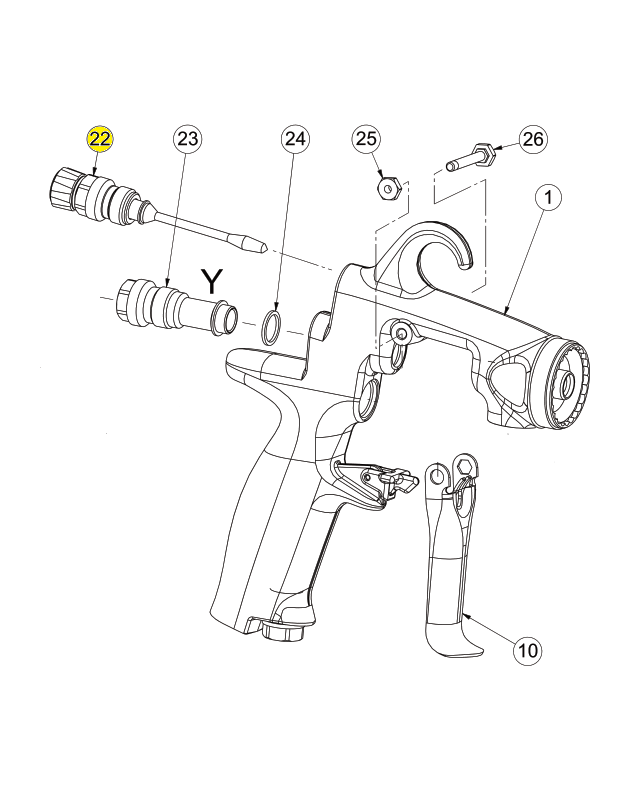 22
23
24
25
26
1
Y
10