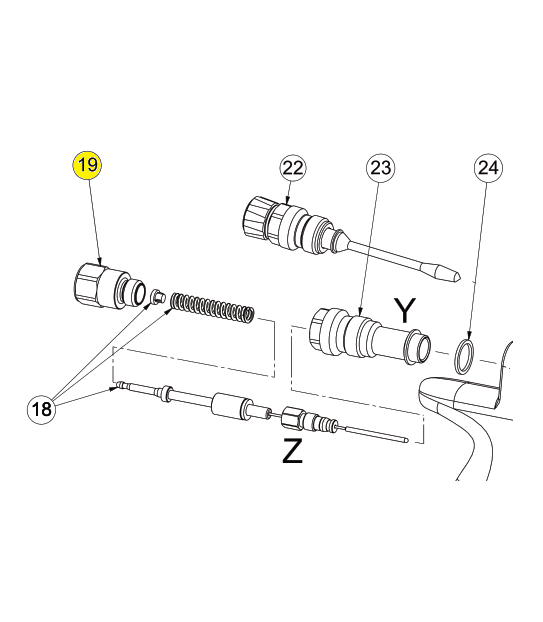 19

22

23

24

Y

18

Z