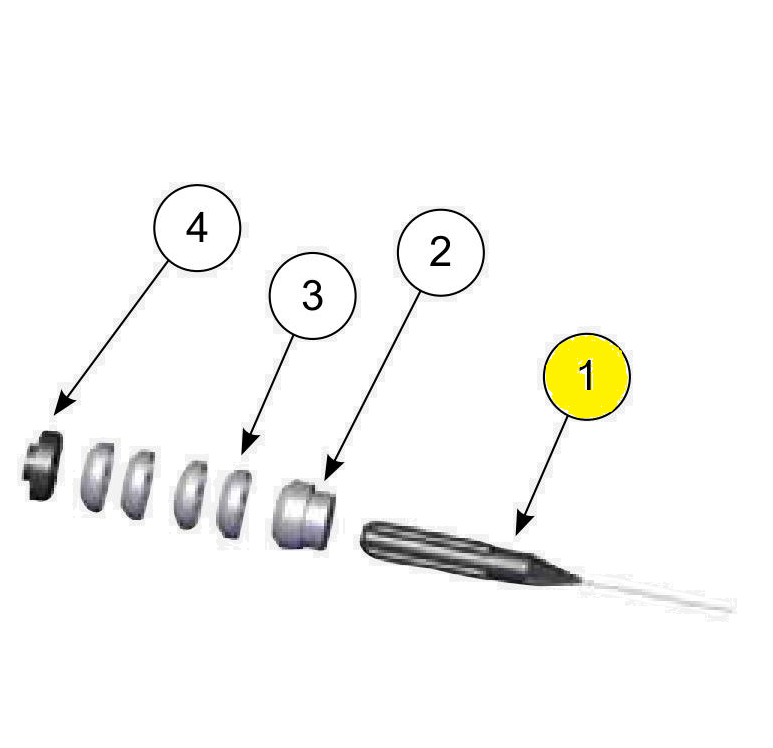 4
3
2
1