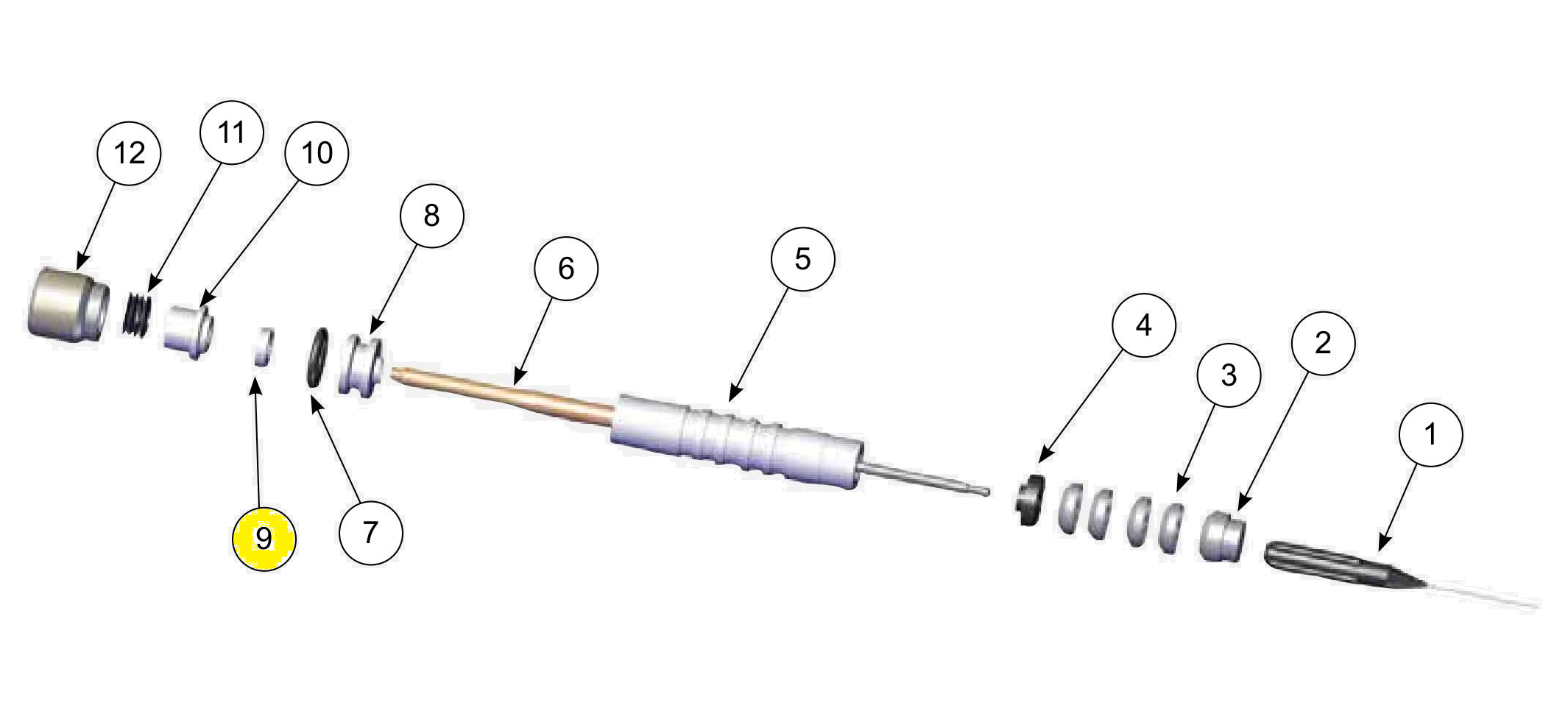 12
11
10
8
6
5
4
3
2
1
9
7