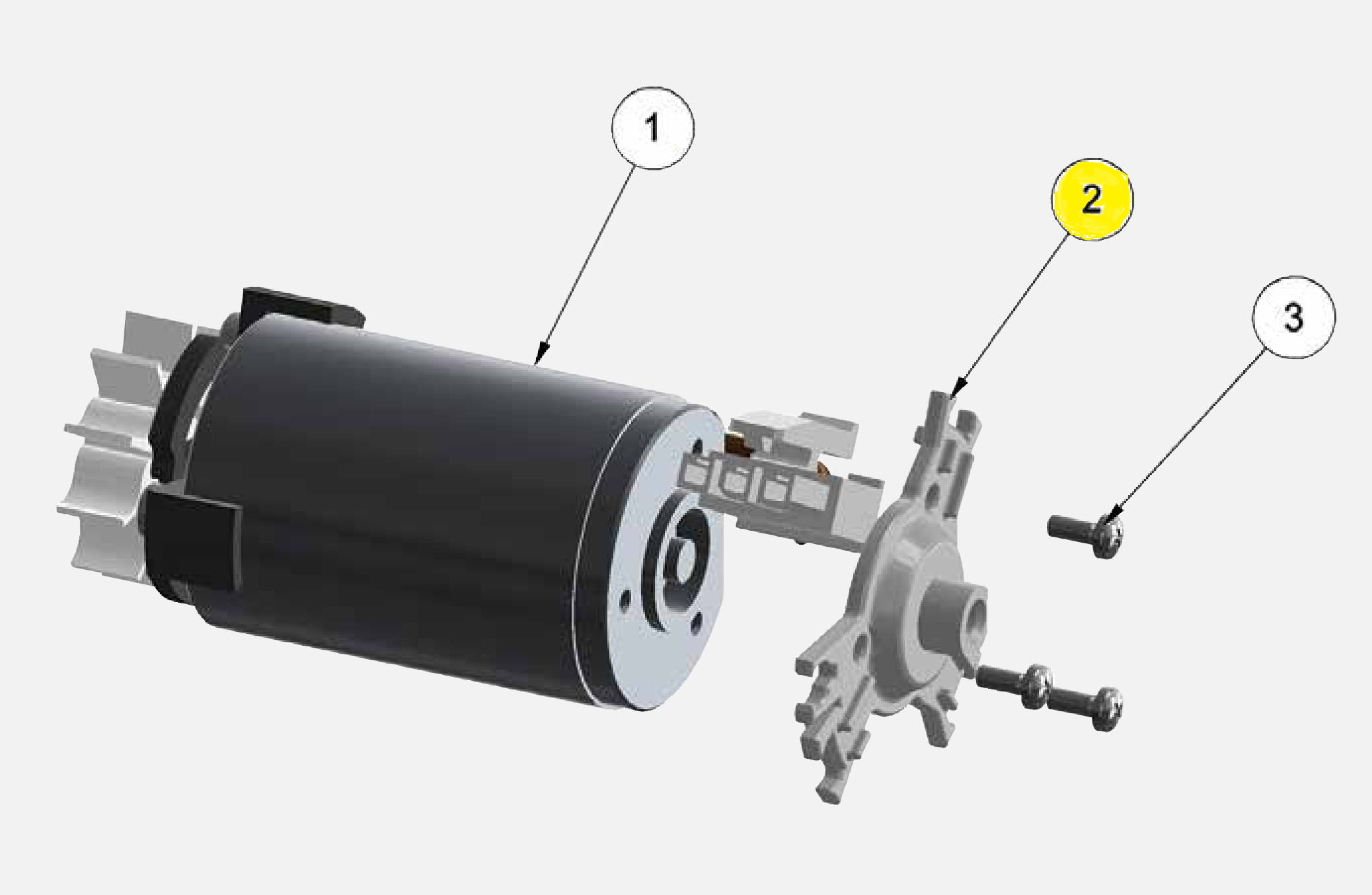 1
2
3